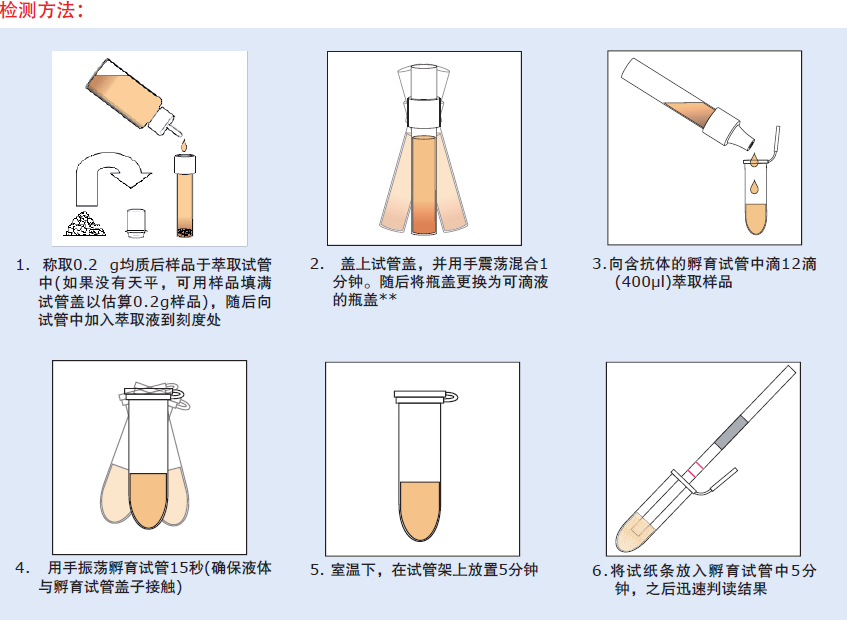 检测方法：

1. 称取0.2 g均质后样品于萃取试管中(如果没有天平，可用样品填满试管盖以估算0.2g样品)，随后向试管中加入萃取液到刻度处

2. 盖上试管盖，并用手震荡混合1分钟。随后将瓶盖更换为可滴液的瓶盖**

3.向含抗体的孵育试管中滴12滴(400µl)萃取样品

4. 用手振荡孵育试管15秒(确保液体与孵育试管盖子接触)

5. 室温下，在试管架上放置5分钟

6.将试纸条放入孵育试管中5分钟，之后迅速判读结果